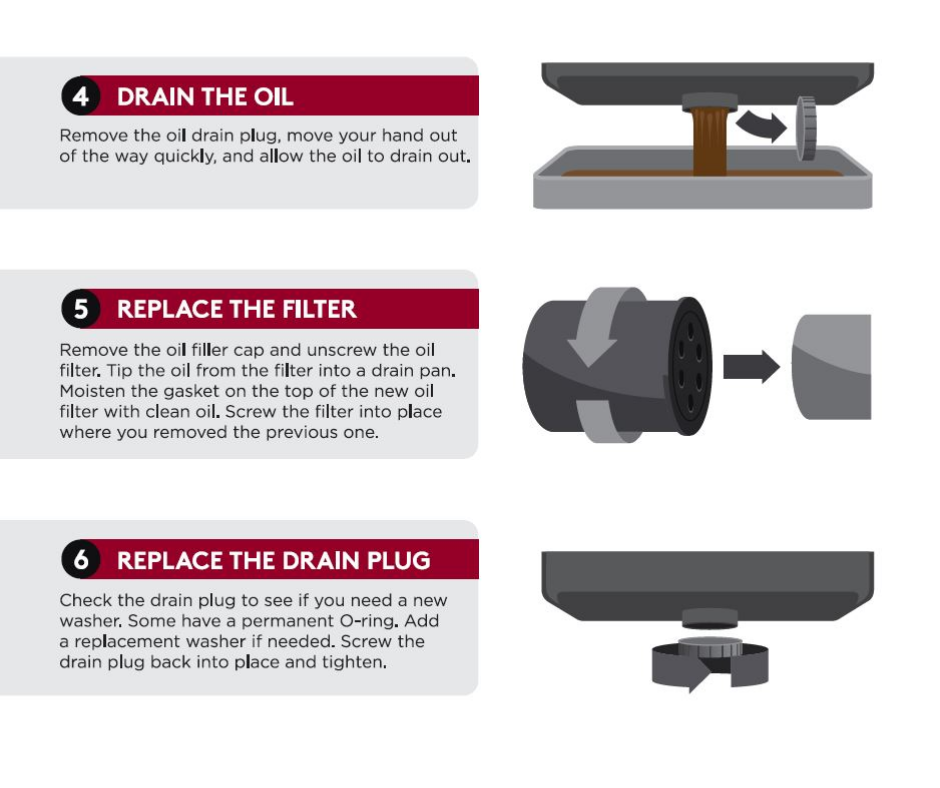 4 DRAIN THE OIL

Remove the oil drain plug, move your hand out of the way quickly, and allow the oil to drain out.

5 REPLACE THE FILTER

Remove the oil filler cap and unscrew the oil filter. Tip the oil from the filter into a drain pan. Moisten the gasket on the top of the new oil filter with clean oil. Screw the filter into place where you removed the previous one.

6 REPLACE THE DRAIN PLUG

Check the drain plug to see if you need a new washer. Some have a permanent O-ring. Add a replacement washer if needed. Screw the drain plug back into place and tighten.